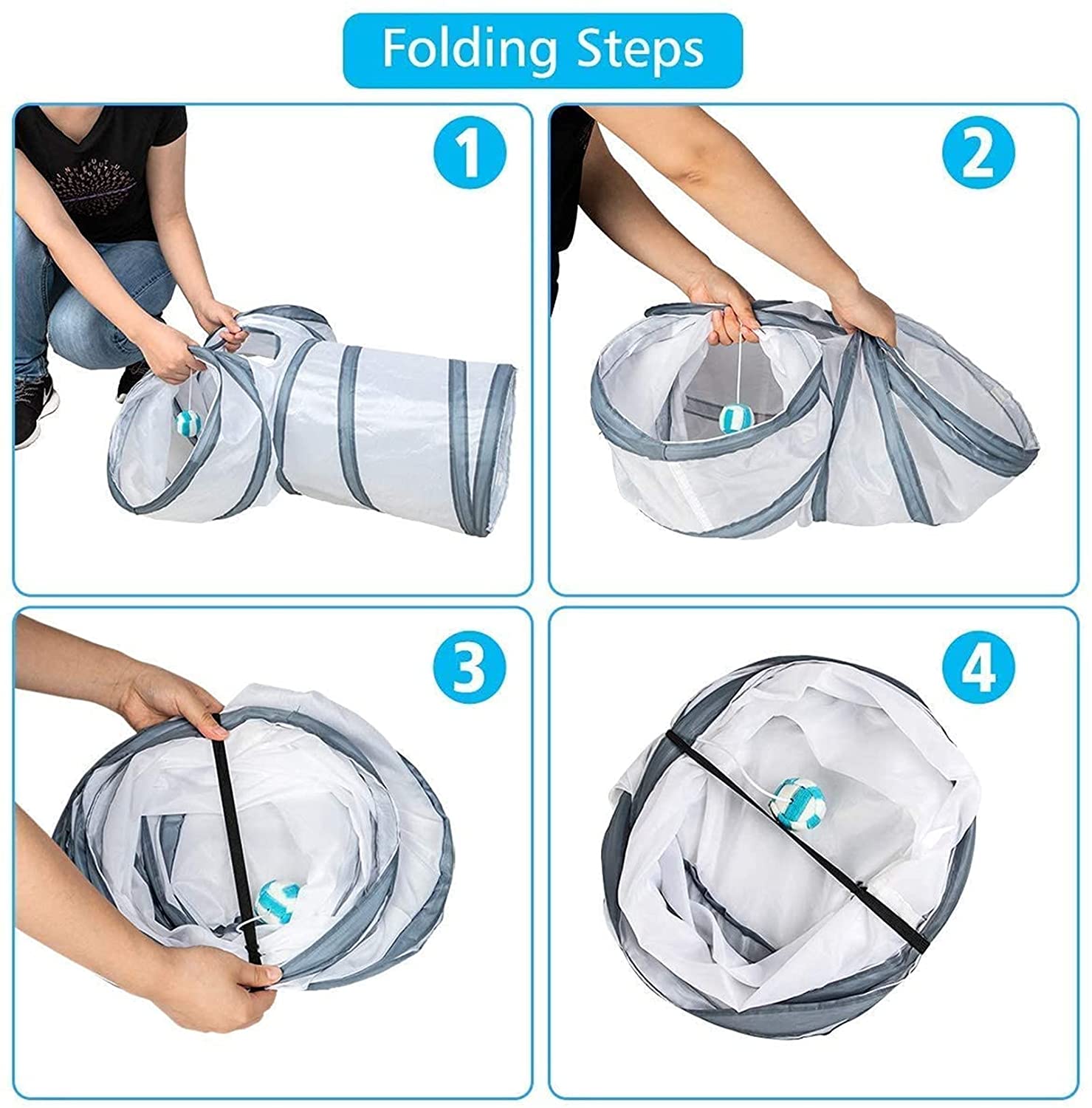 Folding Steps

1

2

3

4